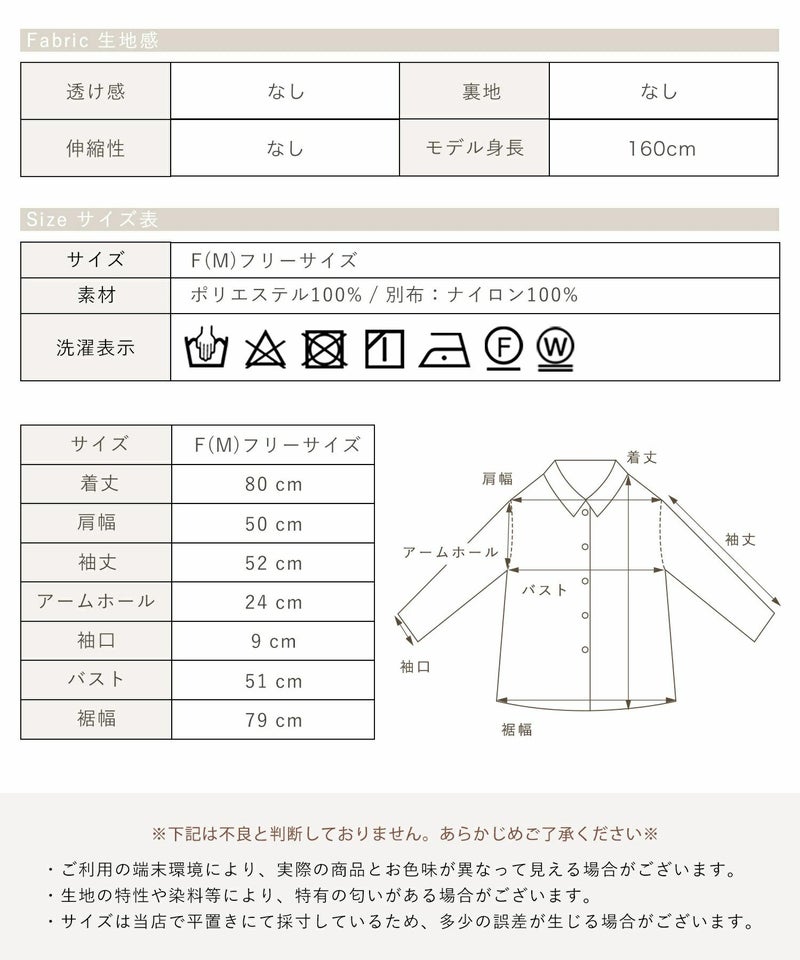 Fabric 生地感

| 透け感 | なし | 裏地 | なし |
|---|---|---|---|
| 伸縮性 | なし | モデル身長 | 160cm |

Size サイズ表

| サイズ | F(M)フリーサイズ |
|---|---|
| 素材 | ポリエステル100% / 別布：ナイロン100% |
| 洗濯表示 | F W |

| サイズ | F(M)フリーサイズ |
|---|---|
| 着丈 | 80 cm |
| 肩幅 | 50 cm |
| 袖丈 | 52 cm |
| アームホール | 24 cm |
| 袖口 | 9 cm |
| バスト | 51 cm |
| 裾幅 | 79 cm |

着丈
肩幅
袖丈
アームホール
バスト
袖口
裾幅

※下記は不良と判断しておりません。あらかじめご了承ください※
・ご利用の端末環境により、実際の商品とお色味が異なって見える場合がございます。
・生地の特性や染料等により、特有の匂いがある場合がございます。
・サイズは当店で平置きにて採寸しているため、多少の誤差が生じる場合がございます。